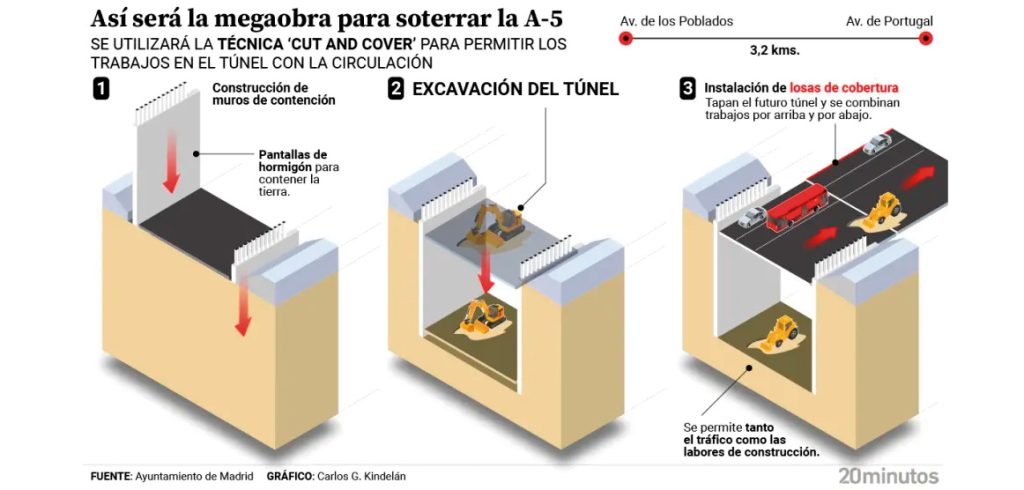 Así será la megaobra para soterrar la A-5

SE UTILIZARÁ LA TÉCNICA 'CUT AND COVER' PARA PERMITIR LOS TRABAJOS EN EL TÚNEL CON LA CIRCULACIÓN

Av. de los Poblados

Av. de Portugal

3,2 kms.

1 Construcción de muros de contención

Pantallas de hormigón para contener la tierra.

2 EXCAVACIÓN DEL TÚNEL

3 Instalación de losas de cobertura

Tapan el futuro túnel y se combinan trabajos por arriba y por abajo.

Se permite tanto el tráfico como las labores de construcción.

FUENTE: Ayuntamiento de Madrid GRÁFICO: Carlos G. Kindelán

20minutos